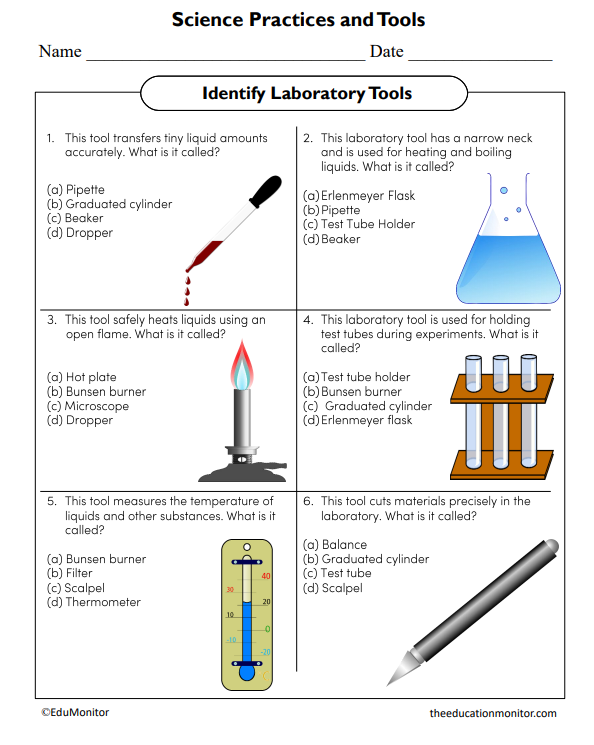 Science Practices and Tools

Name ______________________________ Date ______________

Identify Laboratory Tools

1. This tool transfers tiny liquid amounts accurately. What is it called?

(a) Pipette
(b) Graduated cylinder
(c) Beaker
(d) Dropper

2. This laboratory tool has a narrow neck and is used for heating and boiling liquids. What is it called?

(a) Erlenmeyer Flask
(b) Pipette
(c) Test Tube Holder
(d) Beaker

3. This tool safely heats liquids using an open flame. What is it called?

(a) Hot plate
(b) Bunsen burner
(c) Microscope
(d) Dropper

4. This laboratory tool is used for holding test tubes during experiments. What is it called?

(a) Test tube holder
(b) Bunsen burner
(c) Graduated cylinder
(d) Erlenmeyer flask

5. This tool measures the temperature of liquids and other substances. What is it called?

(a) Bunsen burner
(b) Filter
(c) Scalpel
(d) Thermometer

40
30
20
10
0
-10
-20

6. This tool cuts materials precisely in the laboratory. What is it called?

(a) Balance
(b) Graduated cylinder
(c) Test tube
(d) Scalpel

©EduMonitor

theeducationmonitor.com